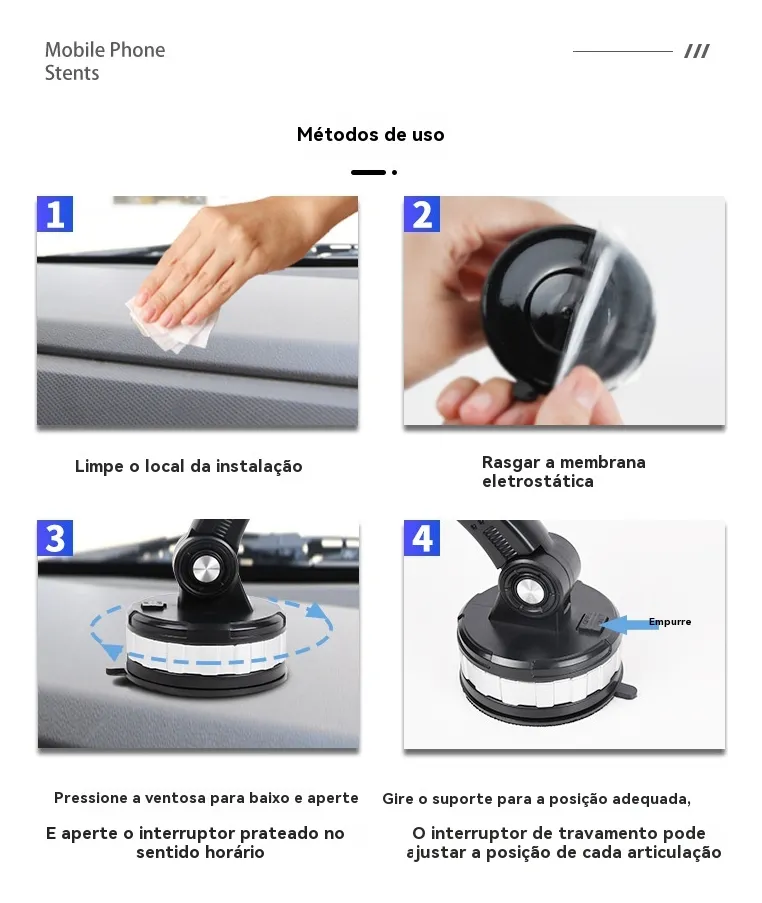 Mobile Phone Stents

///

Métodos de uso

1

Limpe o local da instalação

2

Rasgar a membrana eletrostática

3

Pressione a ventosa para baixo e aperte

E aperte o interruptor prateado no sentido horário

4

Empurre

Gire o suporte para a posição adequada,

O interruptor de travamento pode ajustar a posição de cada articulação