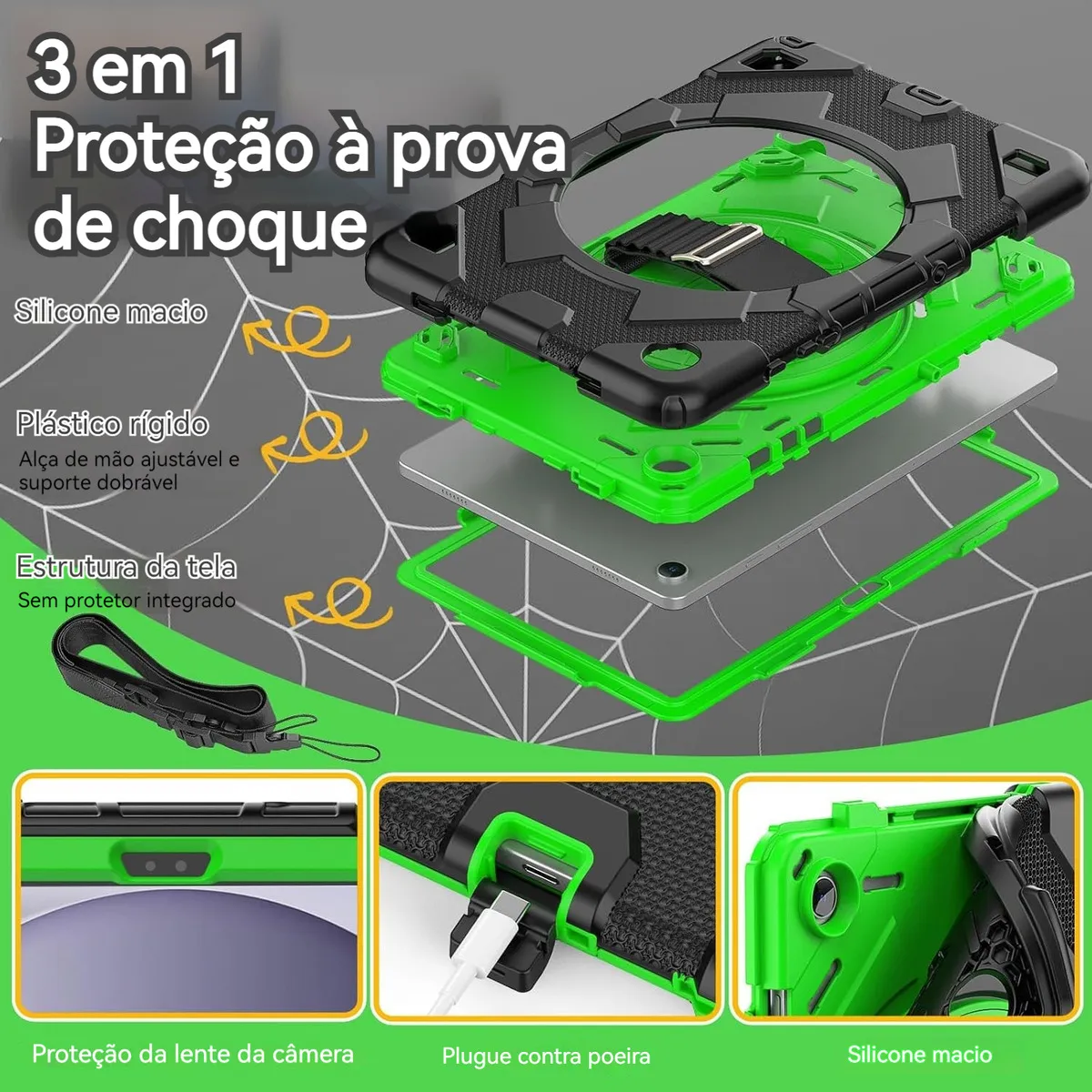 3 em 1
Proteção à prova de choque

Silicone macio

Plástico rígido
Alça de mão ajustável e suporte dobrável

Estrutura da tela
Sem protetor integrado

Proteção da lente da câmera

Plugue contra poeira

Silicone macio