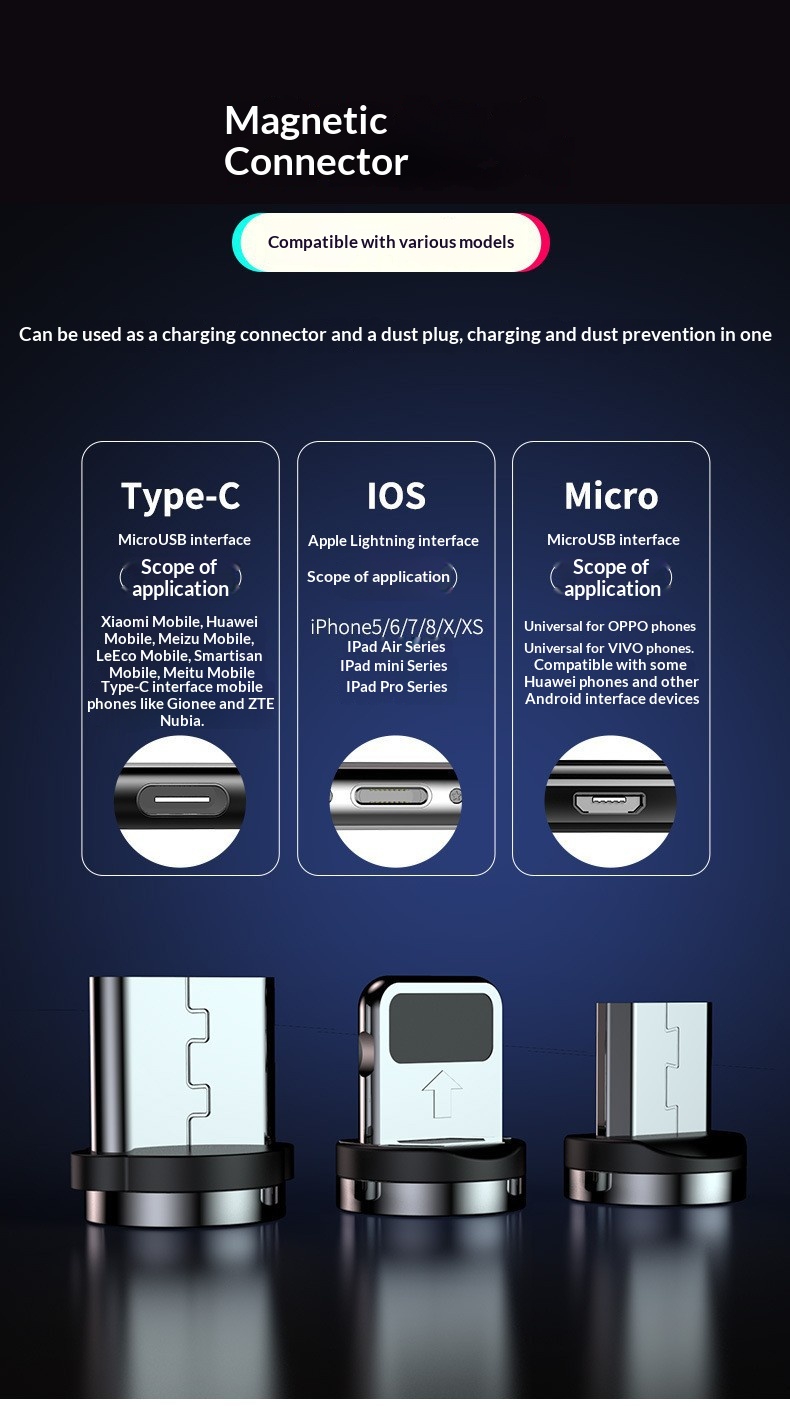 Magnetic Connector

Compatible with various models

Can be used as a charging connector and a dust plug, charging and dust prevention in one

Type-C

MicroUSB interface

Scope of application

Xiaomi Mobile, Huawei Mobile, Meizu Mobile, LeEco Mobile, Smartisan Mobile, Meitu Mobile Type-C interface mobile phones like Gionee and ZTE Nubia.

IOS

Apple Lightning interface

Scope of application

iPhone5/6/7/8/X/XS
IPad Air Series
IPad mini Series
IPad Pro Series

Micro

MicroUSB interface

Scope of application

Universal for OPPO phones
Universal for VIVO phones.
Compatible with some Huawei phones and other Android interface devices