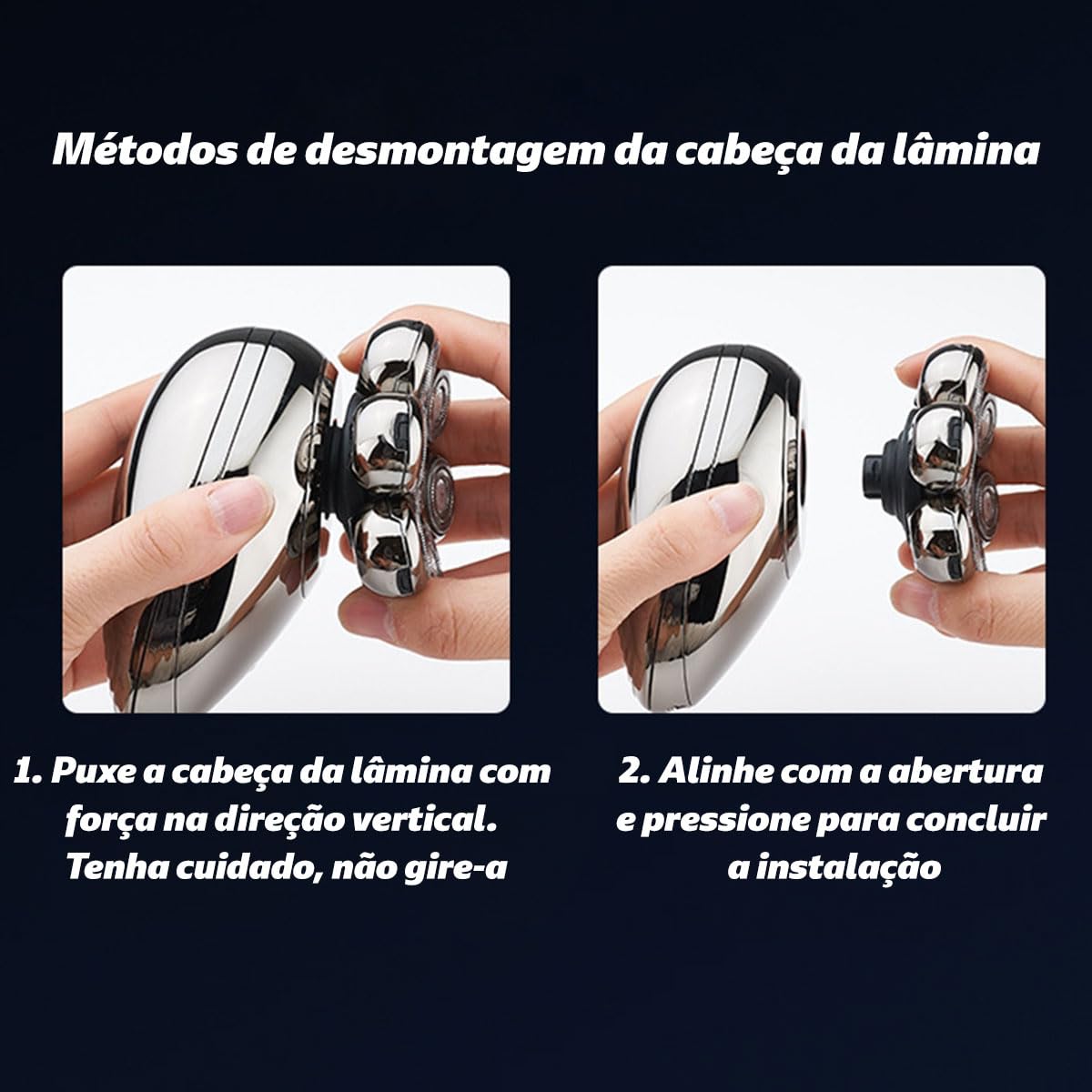 Métodos de desmontagem da cabeça da lâmina

1. Puxe a cabeça da lâmina com força na direção vertical. Tenha cuidado, não gire-a

2. Alinhe com a abertura e pressione para concluir a instalação