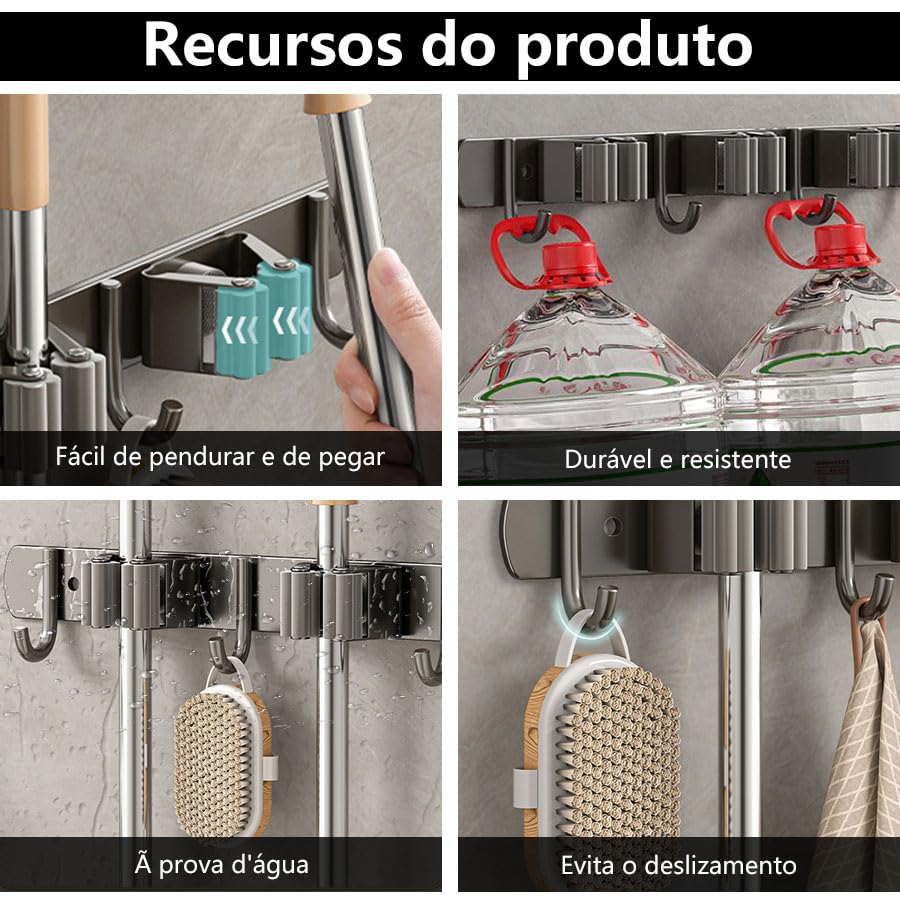 Recursos do produto

Fácil de pendurar e de pegar

Durável e resistente

Ã prova d'água

Evita o deslizamento