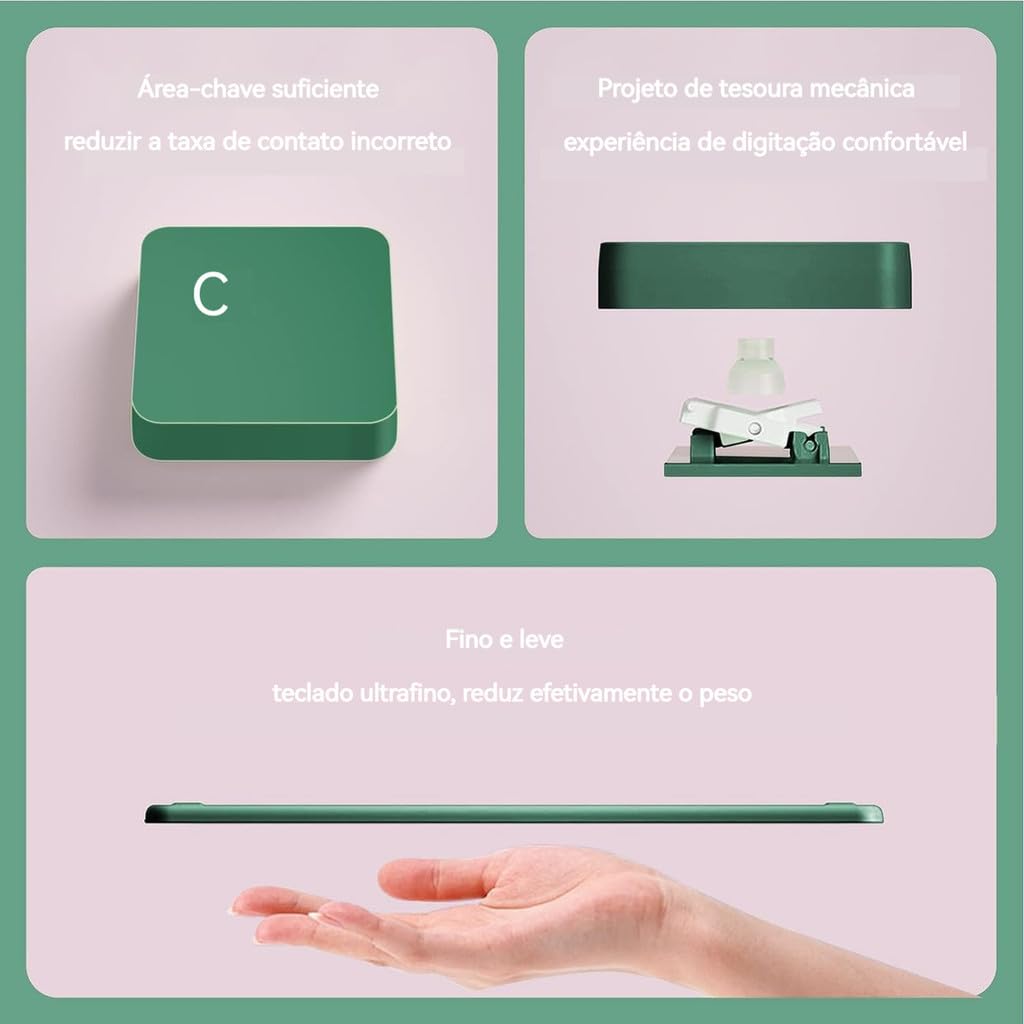 Área-chave suficiente

reduzir a taxa de contato incorreto

C

Projeto de tesoura mecânica

experiência de digitação confortável

Fino e leve

teclado ultrafino, reduz efetivamente o peso