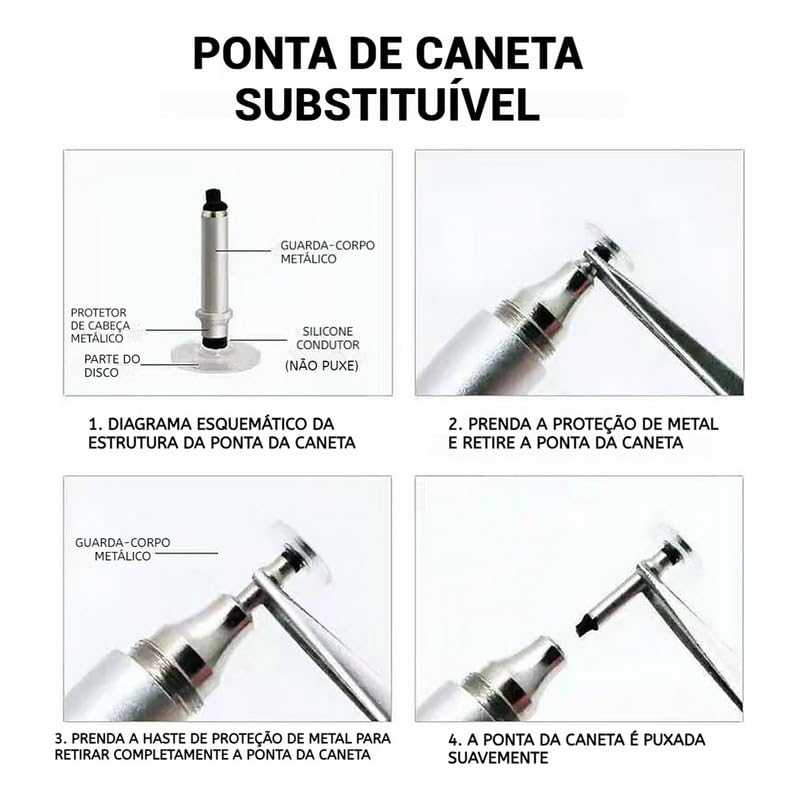 PONTA DE CANETA SUBSTITUÍVEL

GUARDA-CORPO METÁLICO

PROTETOR DE CABEÇA METÁLICO

SILICONE CONDUTOR

(NÃO PUXE)

PARTE DO DISCO

1. DIAGRAMA ESQUEMÁTICO DA ESTRUTURA DA PONTA DA CANETA

2. PRENDA A PROTEÇÃO DE METAL E RETIRE A PONTA DA CANETA

GUARDA-CORPO METÁLICO

3. PRENDA A HASTE DE PROTEÇÃO DE METAL PARA RETIRAR COMPLETAMENTE A PONTA DA CANETA

4. A PONTA DA CANETA É PUXADA SUAVEMENTE